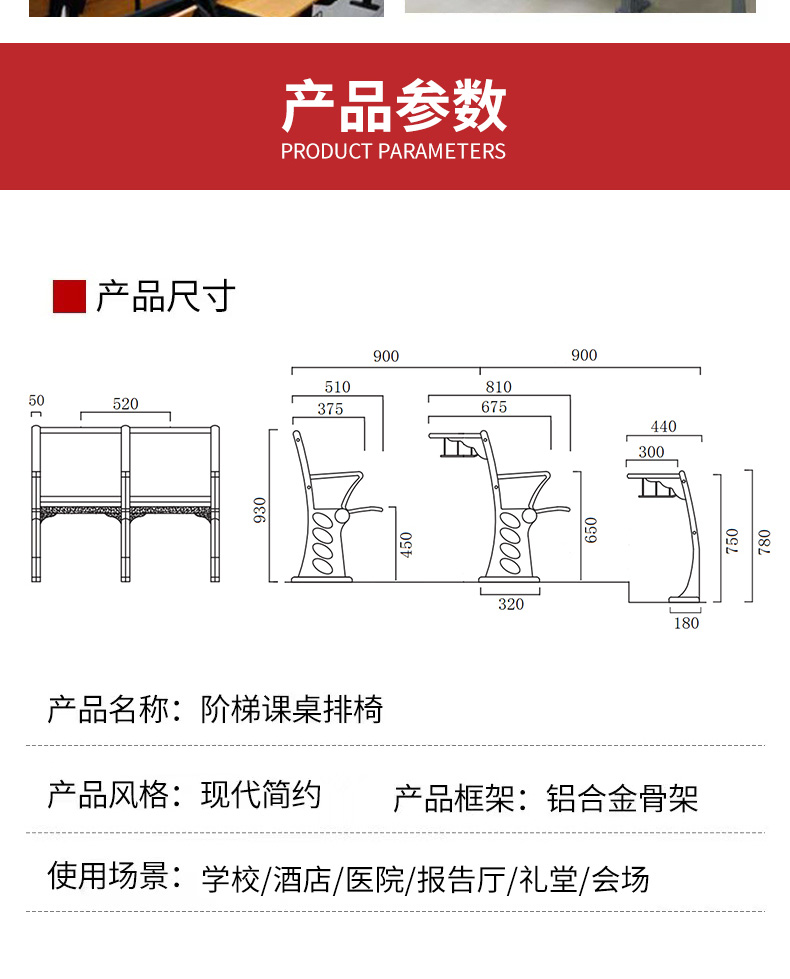 产品参数
PRODUCT PARAMETERS

产品尺寸

50
520
900
900
510
375
810
675
440
300
930
450
650
750
780
320
180

产品名称：阶梯课桌排椅

产品风格：现代简约

产品框架：铝合金骨架

使用场景：学校/酒店/医院/报告厅/礼堂/会场